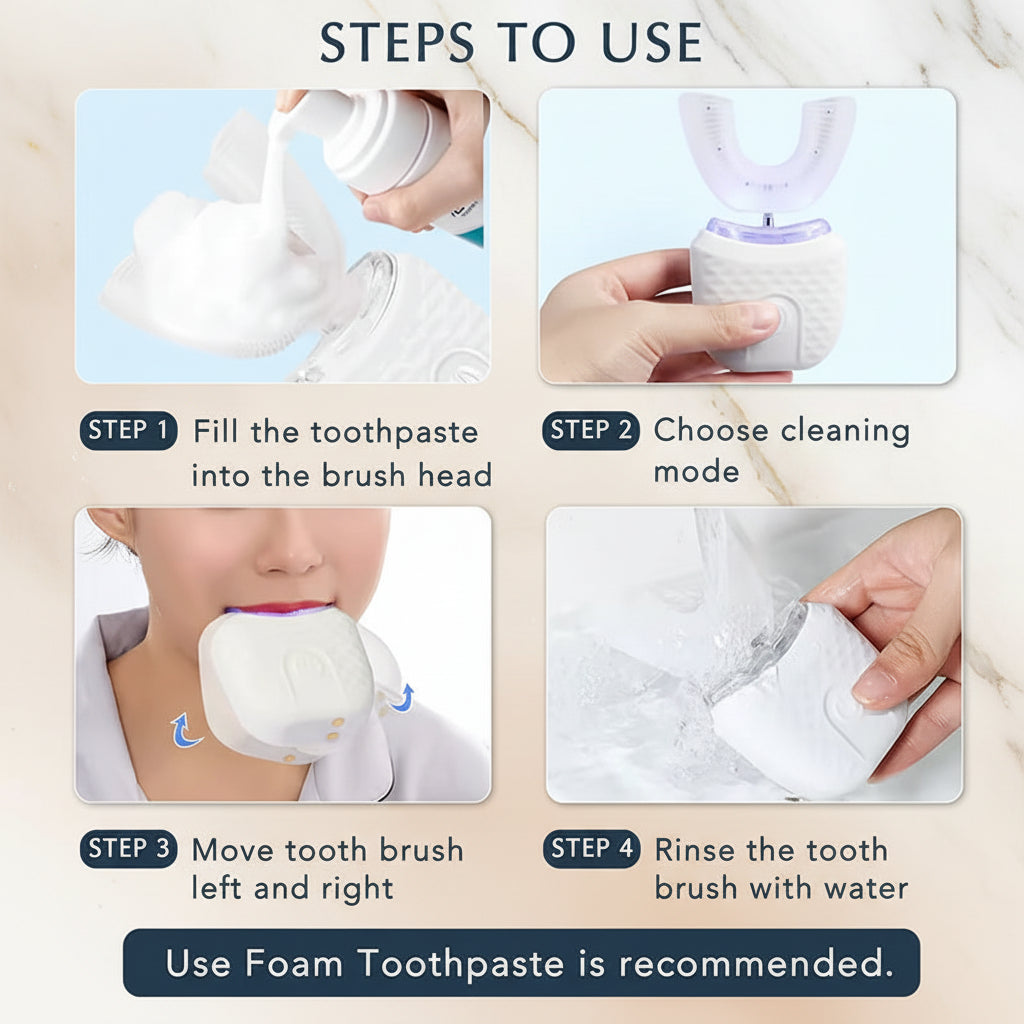 STEPS TO USE

STEP 1 Fill the toothpaste into the brush head

STEP 2 Choose cleaning mode

STEP 3 Move tooth brush left and right

STEP 4 Rinse the tooth brush with water

Use Foam Toothpaste is recommended.