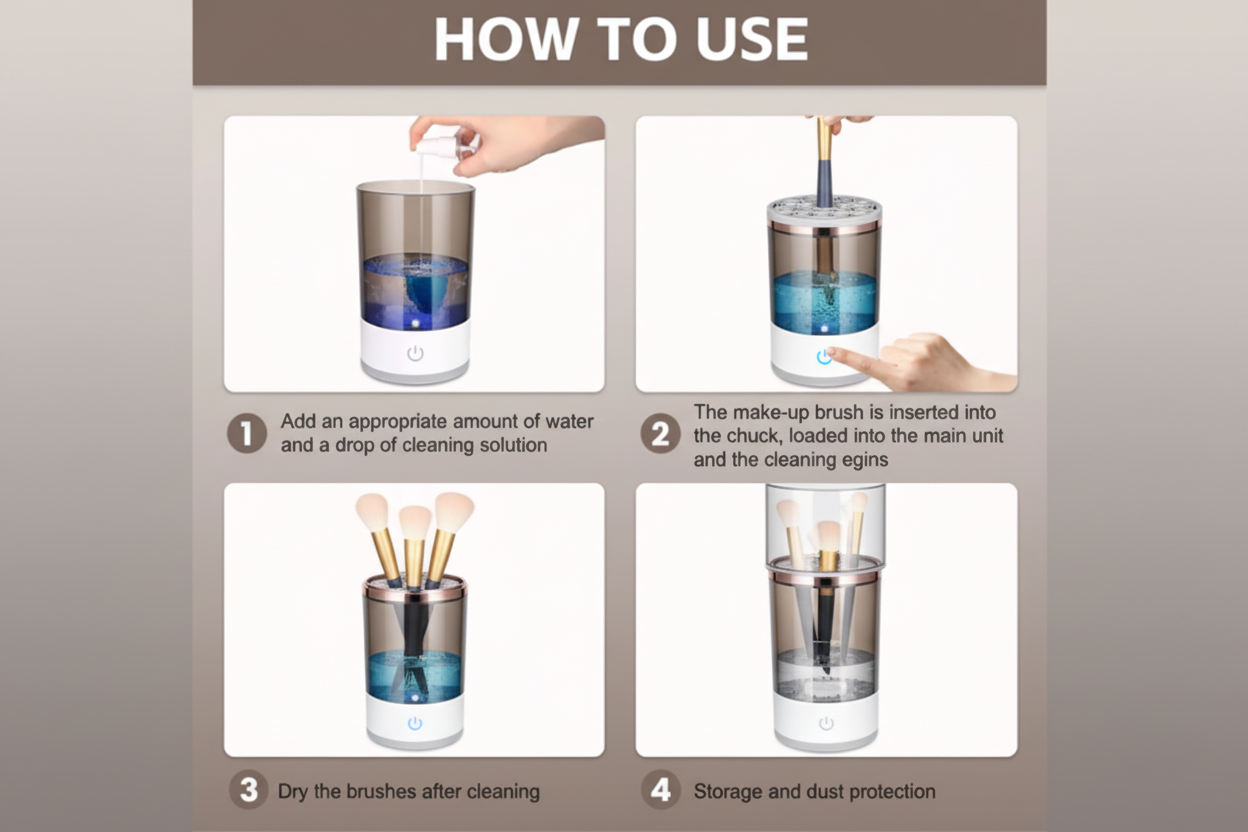 HOW TO USE

1 Add an appropriate amount of water and a drop of cleaning solution

2 The make-up brush is inserted into the chuck, loaded into the main unit and the cleaning egins

3 Dry the brushes after cleaning

4 Storage and dust protection