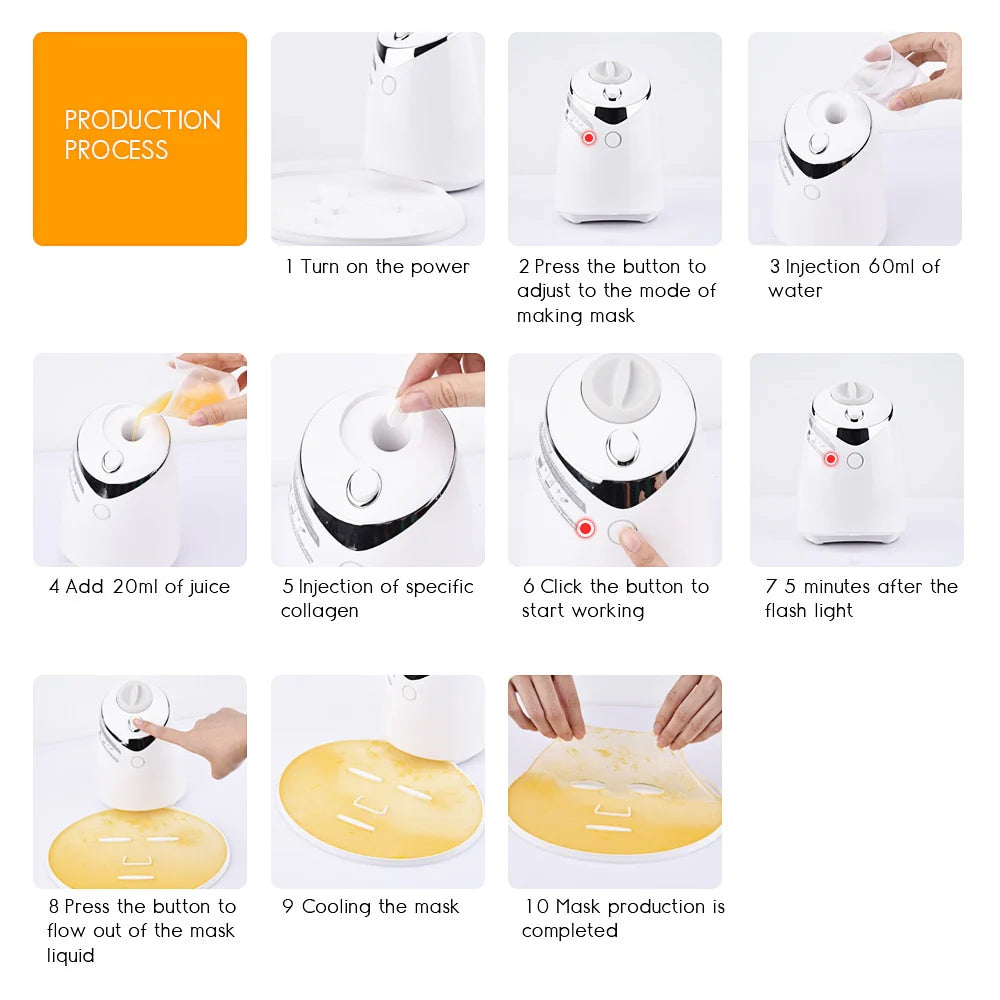 PRODUCTION PROCESS

1 Turn on the power

2 Press the button to adjust to the mode of making mask

3 Injection 60ml of water

4 Add 20ml of juice

5 Injection of specific collagen

6 Click the button to start working

7 5 minutes after the flash light

8 Press the button to flow out of the mask liquid

9 Cooling the mask

10 Mask production is completed