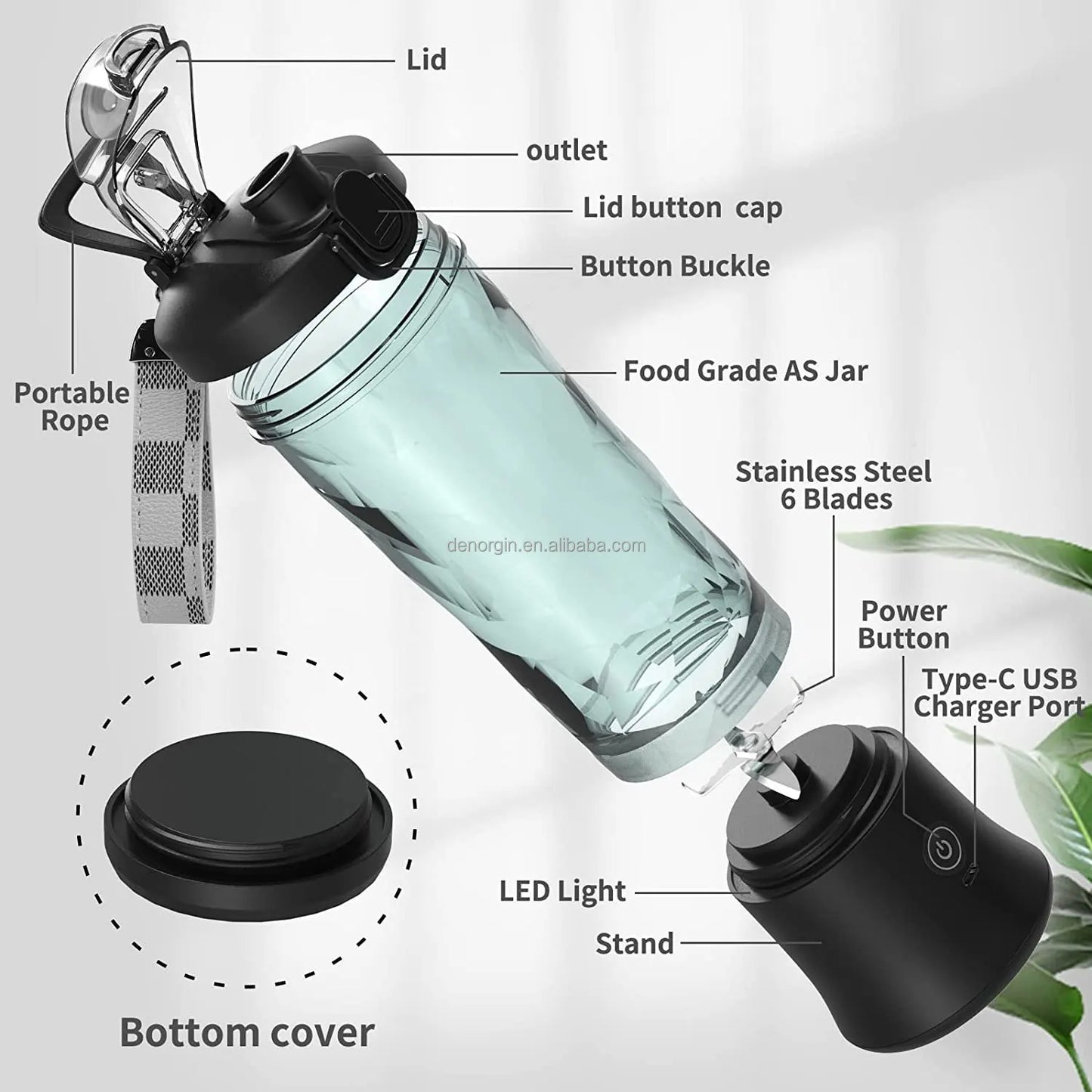 Lid

outlet

Lid button cap

Button Buckle

Portable Rope

Food Grade AS Jar

Stainless Steel 6 Blades

denorgin.en.alibaba.com

Power Button

Type-C USB Charger Port

LED Light

Stand

Bottom cover