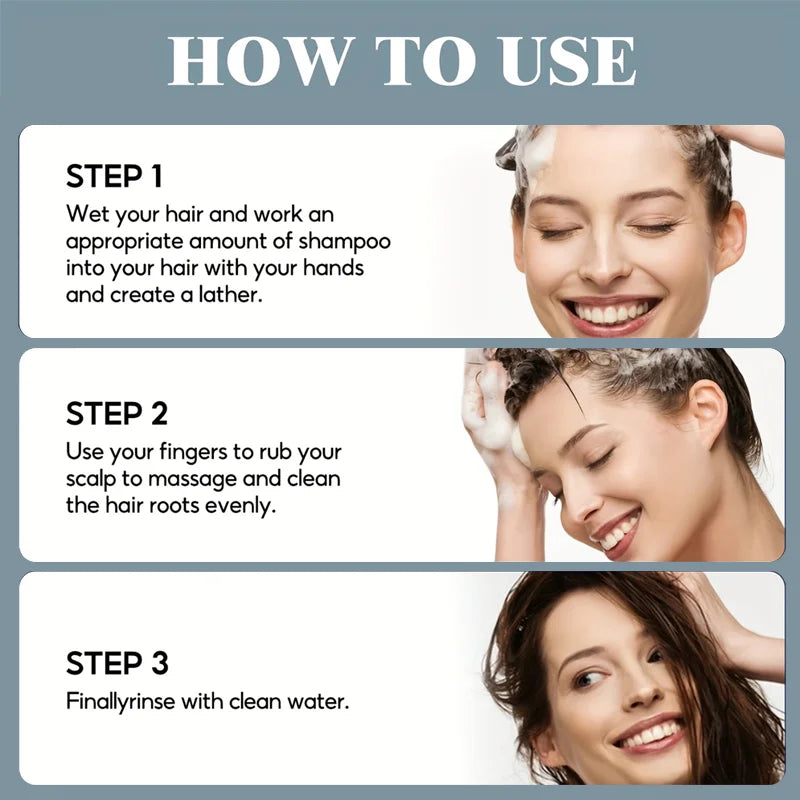 HOW TO USE

STEP 1
Wet your hair and work an appropriate amount of shampoo into your hair with your hands and create a lather.

STEP 2
Use your fingers to rub your scalp to massage and clean the hair roots evenly.

STEP 3
Finallyrinse with clean water.