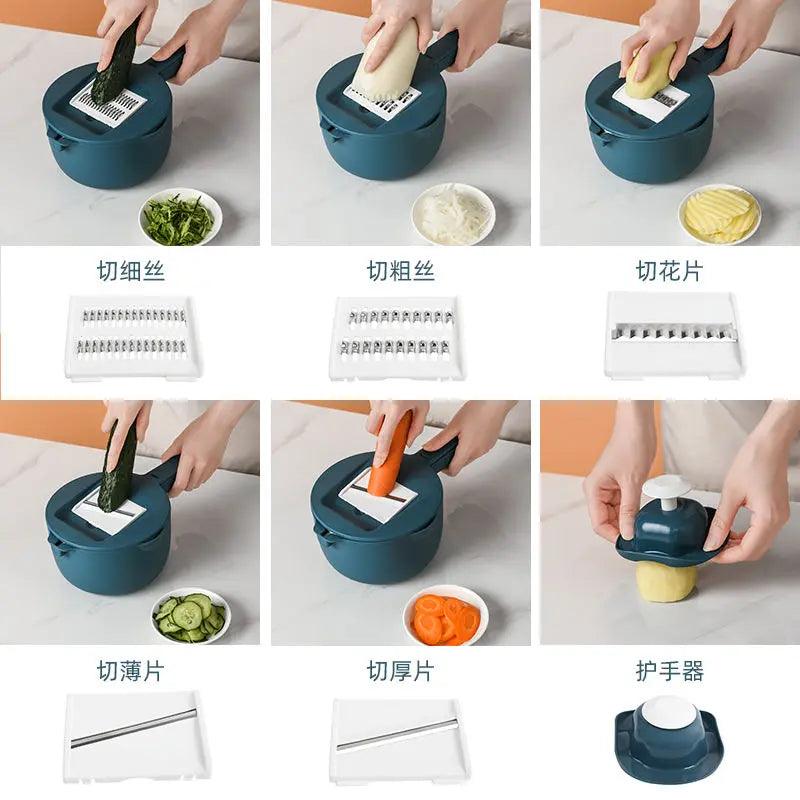 切细丝

切粗丝

切花片

切薄片

切厚片

护手器