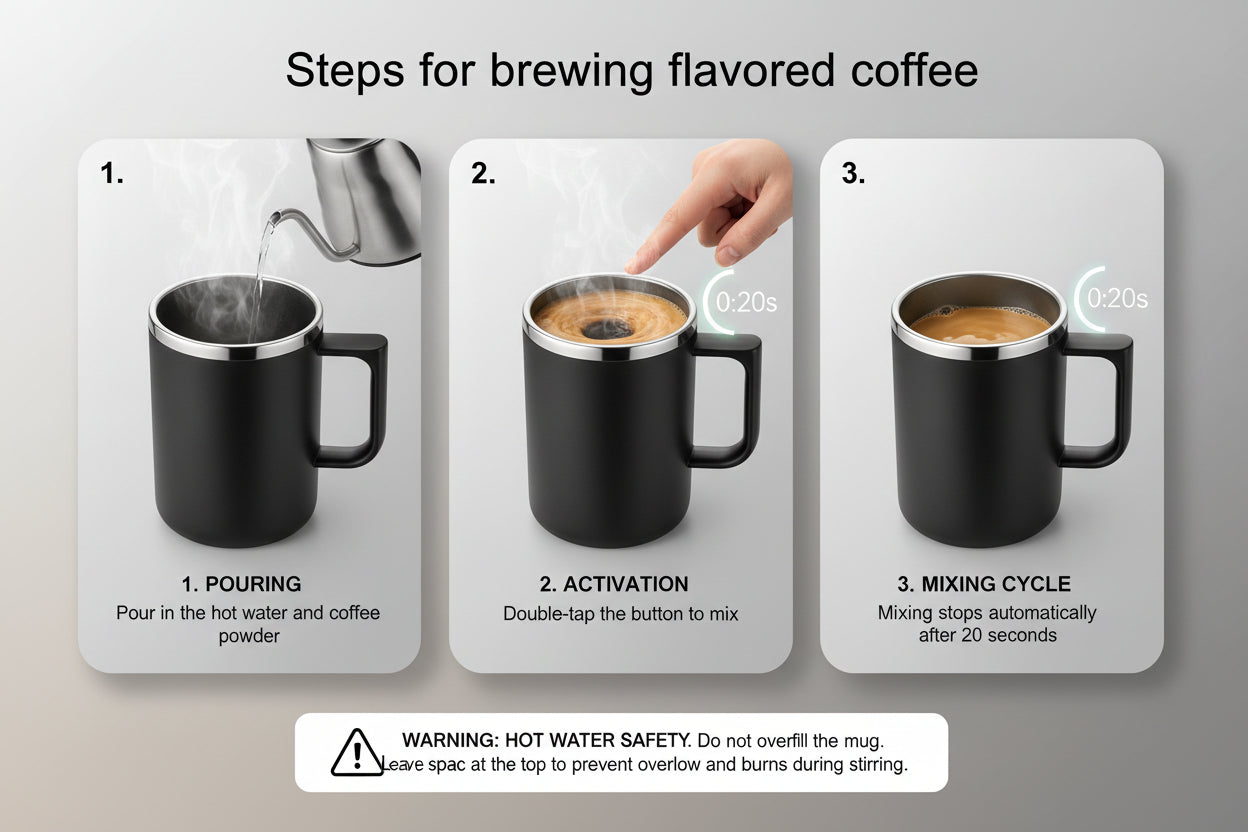 Steps for brewing flavored coffee

1.

1. POURING
Pour in the hot water and coffee powder

2.

0:20s

2. ACTIVATION
Double-tap the button to mix

3.

0:20s

3. MIXING CYCLE
Mixing stops automatically after 20 seconds

WARNING: HOT WATER SAFETY. Do not overfill the mug. Leave spac at the top to prevent overlow and burns during stirring.